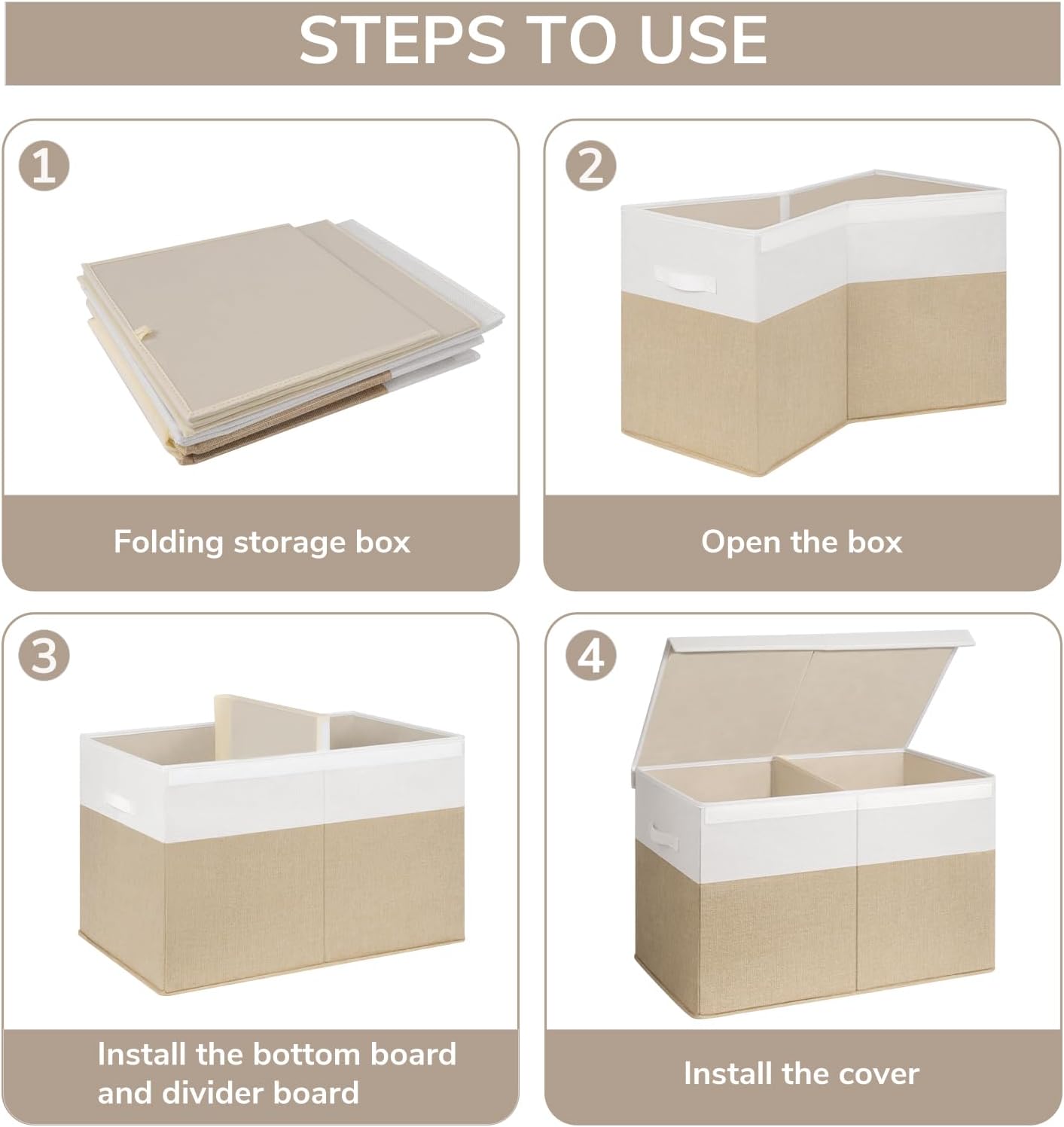 STEPS TO USE

1

Folding storage box

2

Open the box

3

Install the bottom board and divider board

4

Install the cover